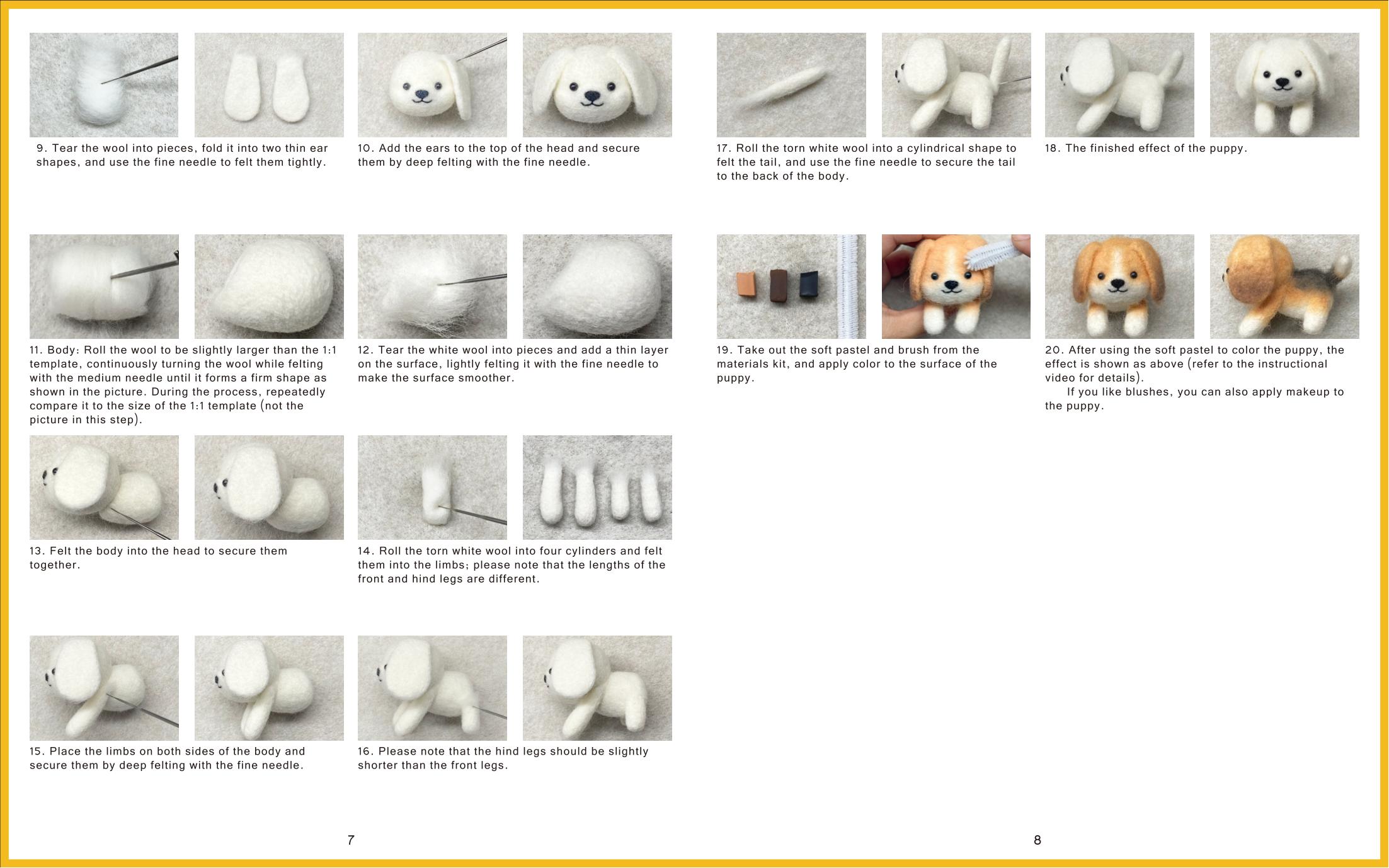 9. Tear the wool into pieces, fold it into two thin ear shapes, and use the fine needle to felt them tightly.

10. Add the ears to the top of the head and secure them by deep felting with the fine needle.

11. Body: Roll the wool to be slightly larger than the 1:1 template, continuously turning the wool while felting with the medium needle until it forms a firm shape as shown in the picture. During the process, repeatedly compare it to the size of the 1:1 template (not the picture in this step).

12. Tear the white wool into pieces and add a thin layer on the surface, lightly felting it with the fine needle to make the surface smoother.

13. Felt the body into the head to secure them together.

14. Roll the torn white wool into four cylinders and felt them into the limbs; please note that the lengths of the front and hind legs are different.

15. Place the limbs on both sides of the body and secure them by deep felting with the fine needle.

16. Please note that the hind legs should be slightly shorter than the front legs.

7

17. Roll the torn white wool into a cylindrical shape to felt the tail, and use the fine needle to secure the tail to the back of the body.

18. The finished effect of the puppy.

19. Take out the soft pastel and brush from the materials kit, and apply color to the surface of the puppy.

20. After using the soft pastel to color the puppy, the effect is shown as above (refer to the instructional video for details).

If you like blushes, you can also apply makeup to the puppy.

8