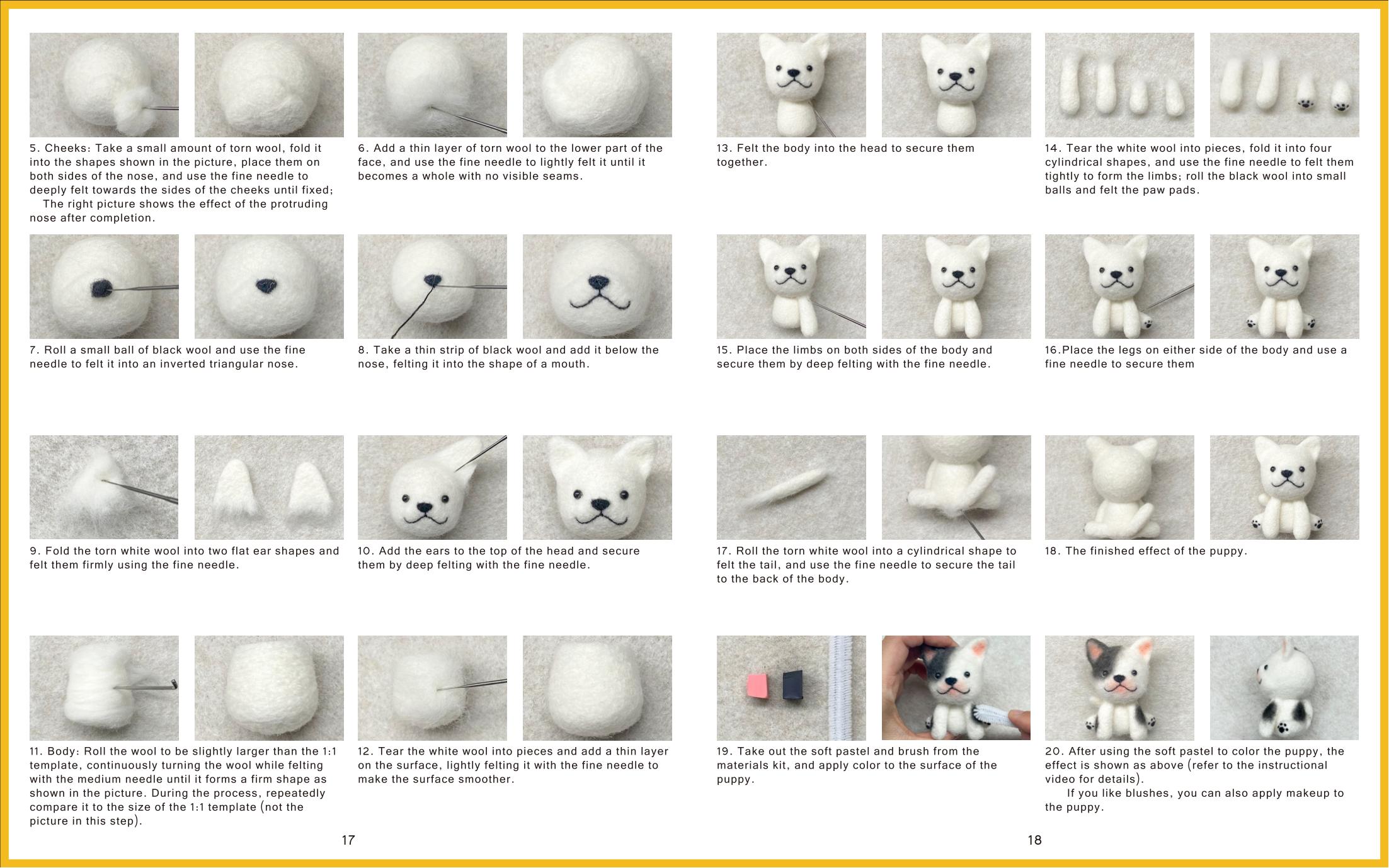 5. Cheeks: Take a small amount of torn wool, fold it into the shapes shown in the picture, place them on both sides of the nose, and use the fine needle to deeply felt towards the sides of the cheeks until fixed;
The right picture shows the effect of the protruding nose after completion.

6. Add a thin layer of torn wool to the lower part of the face, and use the fine needle to lightly felt it until it becomes a whole with no visible seams.

7. Roll a small ball of black wool and use the fine needle to felt it into an inverted triangular nose.

8. Take a thin strip of black wool and add it below the nose, felting it into the shape of a mouth.

9. Fold the torn white wool into two flat ear shapes and felt them firmly using the fine needle.

10. Add the ears to the top of the head and secure them by deep felting with the fine needle.

11. Body: Roll the wool to be slightly larger than the 1:1 template, continuously turning the wool while felting with the medium needle until it forms a firm shape as shown in the picture. During the process, repeatedly compare it to the size of the 1:1 template (not the picture in this step).

12. Tear the white wool into pieces and add a thin layer on the surface, lightly felting it with the fine needle to make the surface smoother.

17

13. Felt the body into the head to secure them together.

14. Tear the white wool into pieces, fold it into four cylindrical shapes, and use the fine needle to felt them tightly to form the limbs; roll the black wool into small balls and felt the paw pads.

15. Place the limbs on both sides of the body and secure them by deep felting with the fine needle.

16.Place the legs on either side of the body and use a fine needle to secure them

17. Roll the torn white wool into a cylindrical shape to felt the tail, and use the fine needle to secure the tail to the back of the body.

18. The finished effect of the puppy.

19. Take out the soft pastel and brush from the materials kit, and apply color to the surface of the puppy.

20. After using the soft pastel to color the puppy, the effect is shown as above (refer to the instructional video for details).
If you like blushes, you can also apply makeup to the puppy.

18