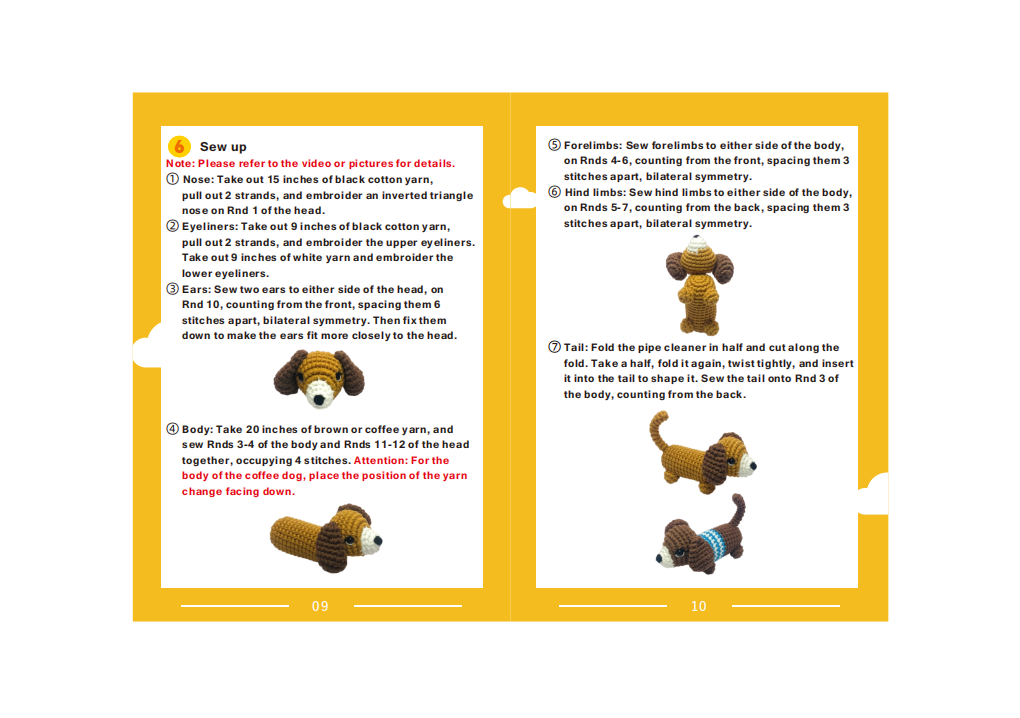 6 Sew up
Note: Please refer to the video or pictures for details.
① Nose: Take out 15 inches of black cotton yarn, pull out 2 strands, and embroider an inverted triangle nose on Rnd 1 of the head.
② Eyeliners: Take out 9 inches of black cotton yarn, pull out 2 strands, and embroider the upper eyeliners. Take out 9 inches of white yarn and embroider the lower eyeliners.
③ Ears: Sew two ears to either side of the head, on Rnd 10, counting from the front, spacing them 6 stitches apart, bilateral symmetry. Then fix them down to make the ears fit more closely to the head.

④ Body: Take 20 inches of brown or coffee yarn, and sew Rnds 3-4 of the body and Rnds 11-12 of the head together, occupying 4 stitches. Attention: For the body of the coffee dog, place the position of the yarn change facing down.

09

⑤ Forelimbs: Sew forelimbs to either side of the body, on Rnds 4-6, counting from the front, spacing them 3 stitches apart, bilateral symmetry.
⑥ Hind limbs: Sew hind limbs to either side of the body, on Rnds 5-7, counting from the back, spacing them 3 stitches apart, bilateral symmetry.

⑦ Tail: Fold the pipe cleaner in half and cut along the fold. Take a half, fold it again, twist tightly, and insert it into the tail to shape it. Sew the tail onto Rnd 3 of the body, counting from the back.

10